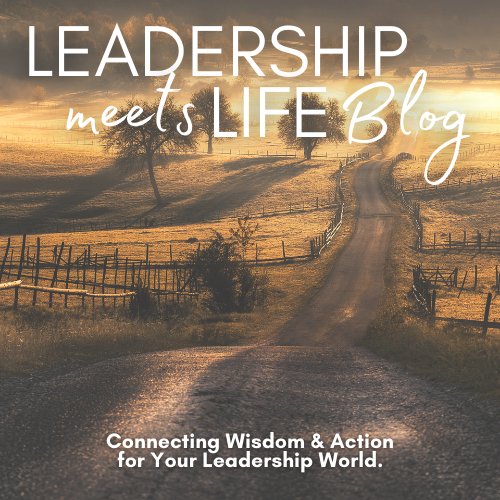 LEADERSHIP meets LIFE Blog

Connecting Wisdom & Action for Your Leadership World.